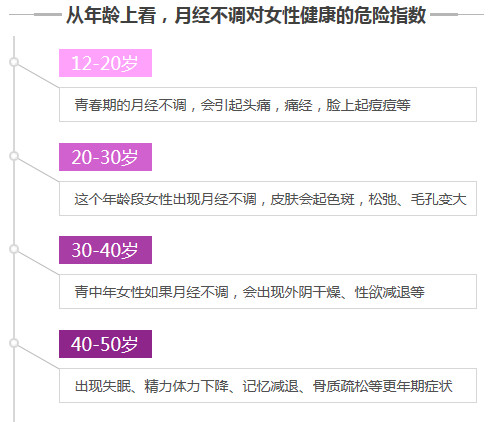 从年龄上看，月经不调对女性健康的危险指数

12-20岁

青春期的月经不调，会引起头痛，痛经，脸上起痘痘等

20-30岁

这个年龄段女性出现月经不调，皮肤会起色斑，松弛、毛孔变大

30-40岁

青中年女性如果月经不调，会出现外阴干燥、性欲减退等

40-50岁

出现失眠、精力体力下降、记忆减退、骨质疏松等更年期症状